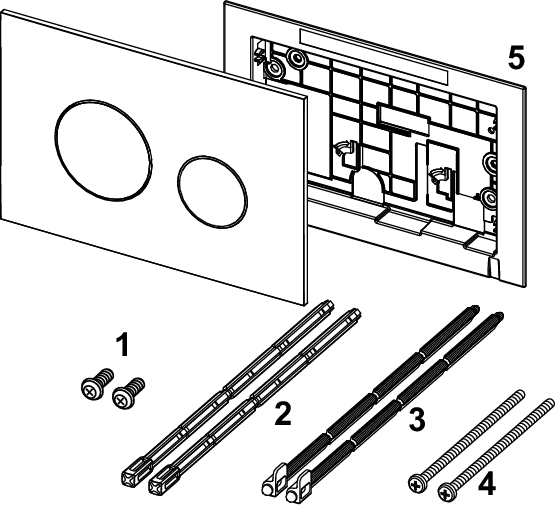 5

1

2

3

4